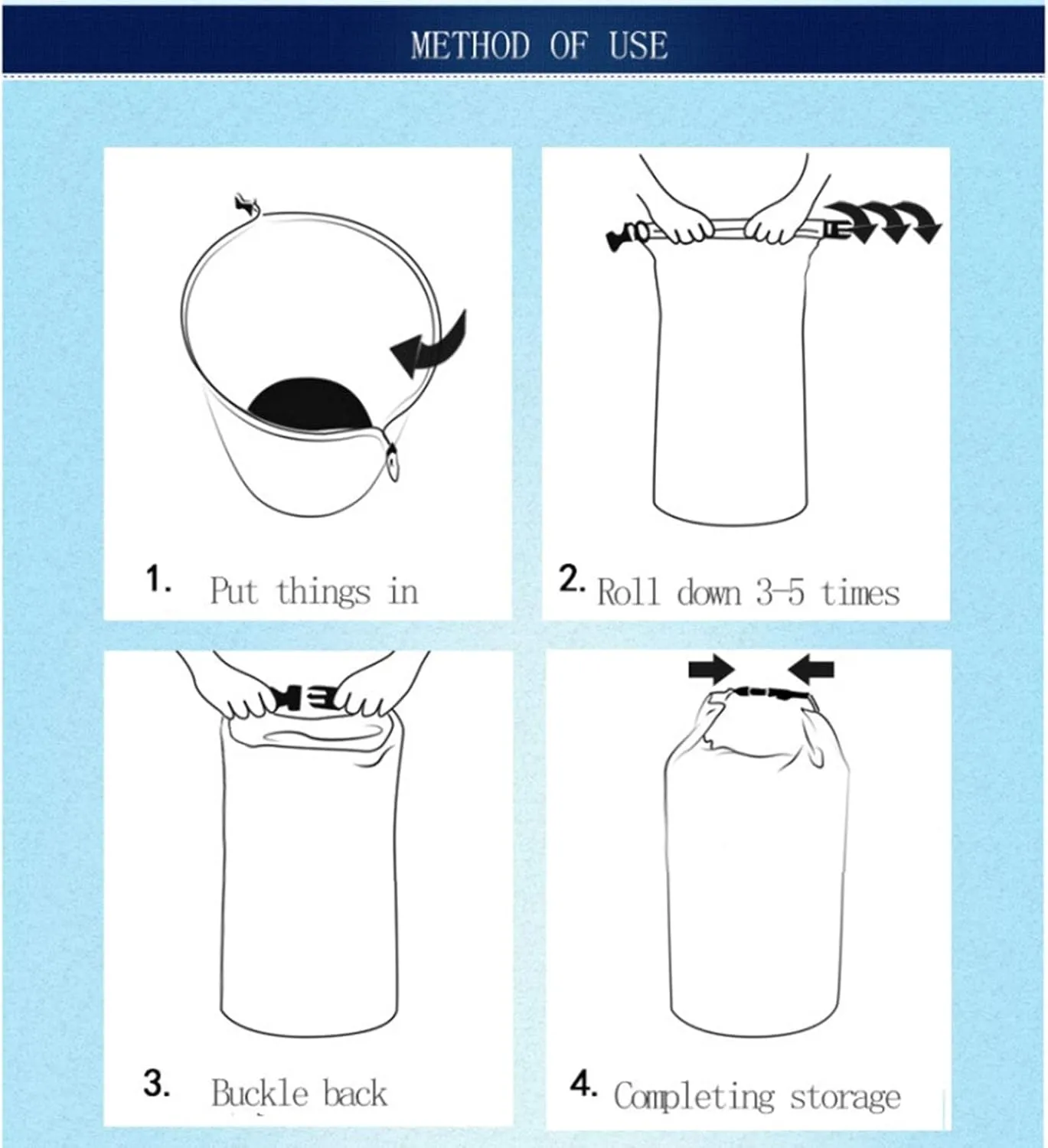 METHOD OF USE

1. Put things in

2. Roll down 3-5 times

3. Buckle back

4. Completing storage