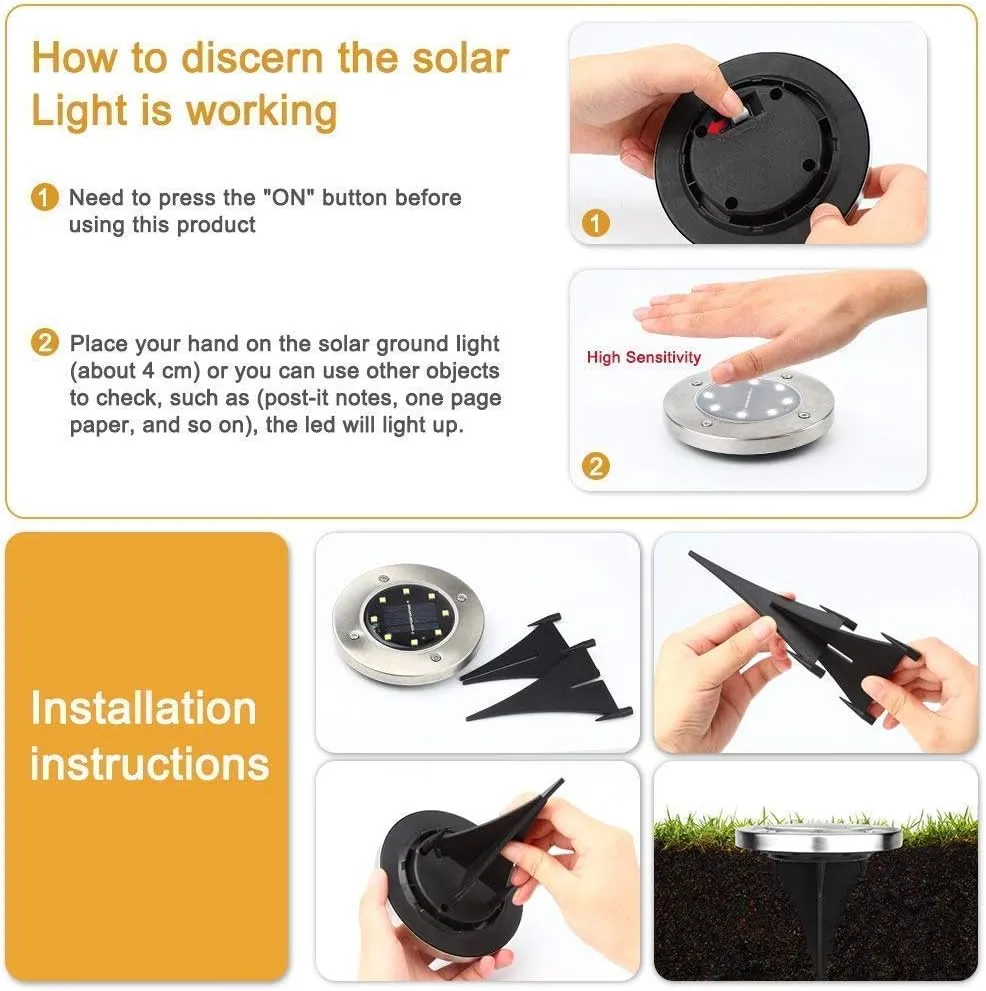 How to discern the solar Light is working

1 Need to press the "ON" button before using this product

2 Place your hand on the solar ground light (about 4 cm) or you can use other objects to check, such as (post-it notes, one page paper, and so on), the led will light up.

1

High Sensitivity

2

Installation instructions