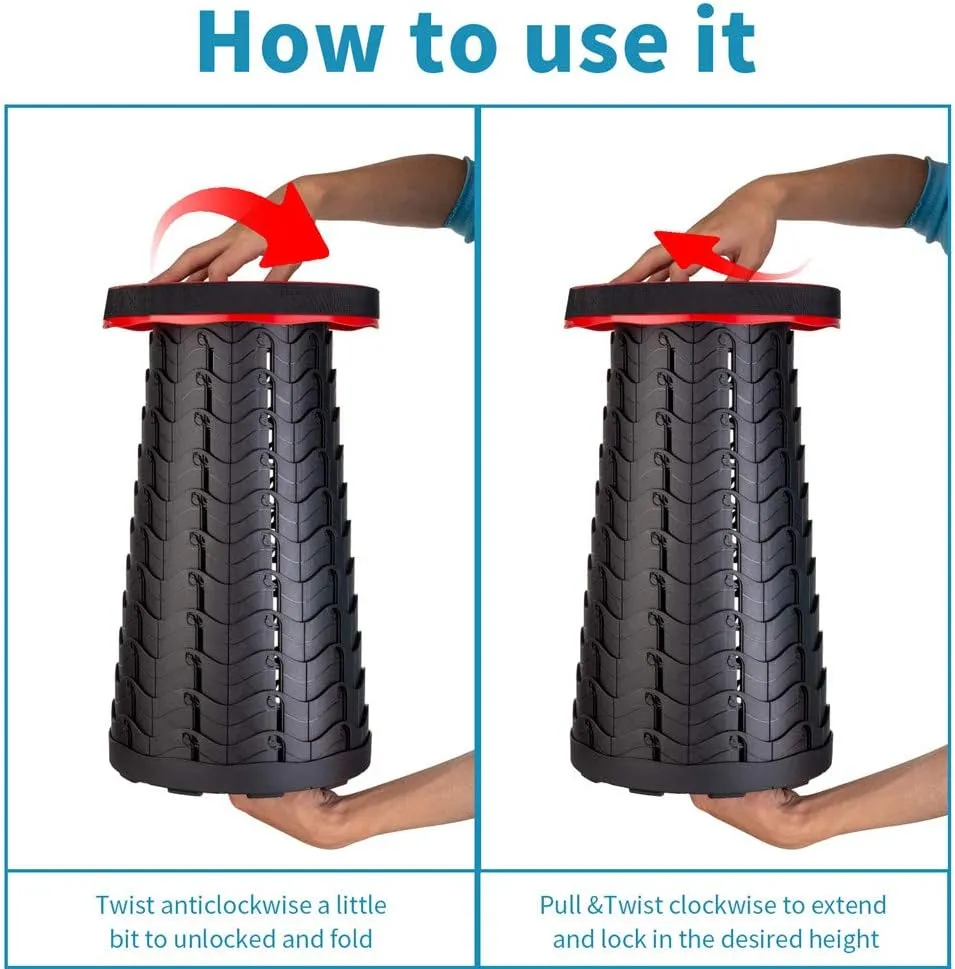 How to use it

Twist anticlockwise a little bit to unlocked and fold

Pull &Twist clockwise to extend and lock in the desired height