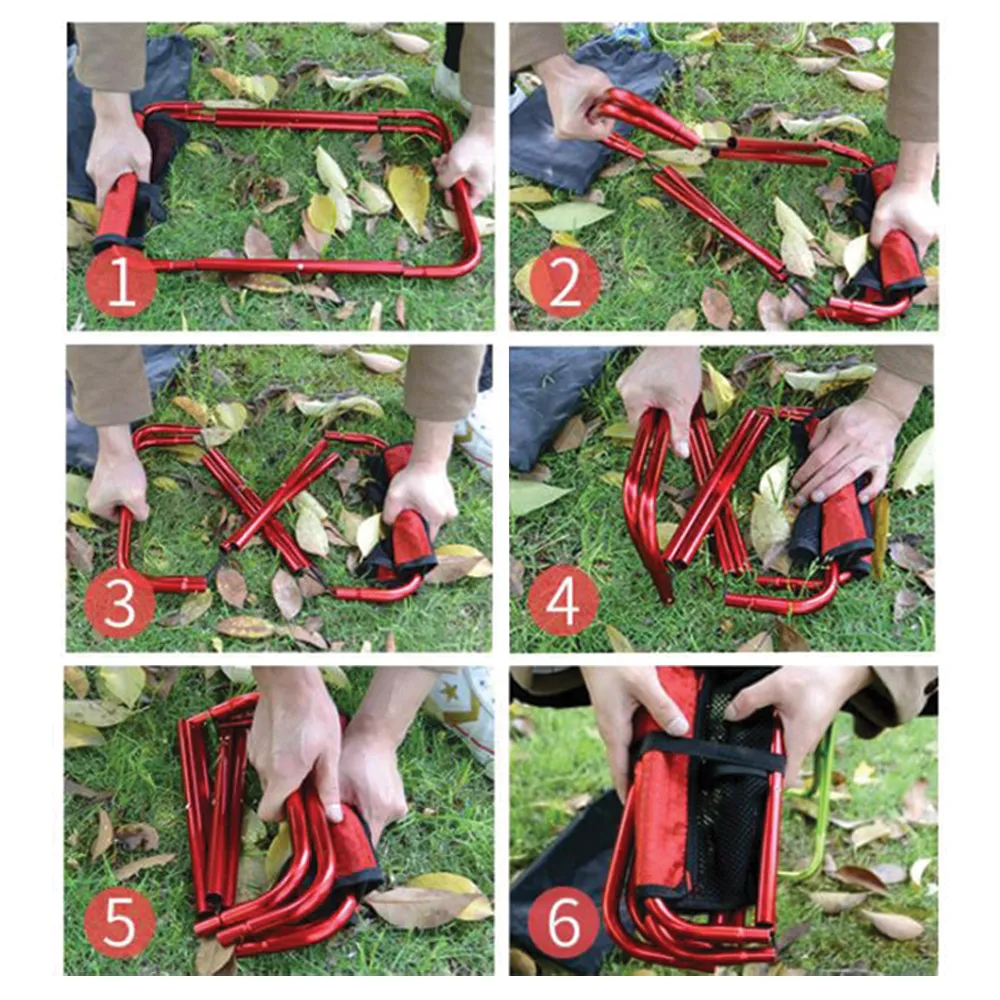 1
2
3
4
5
6