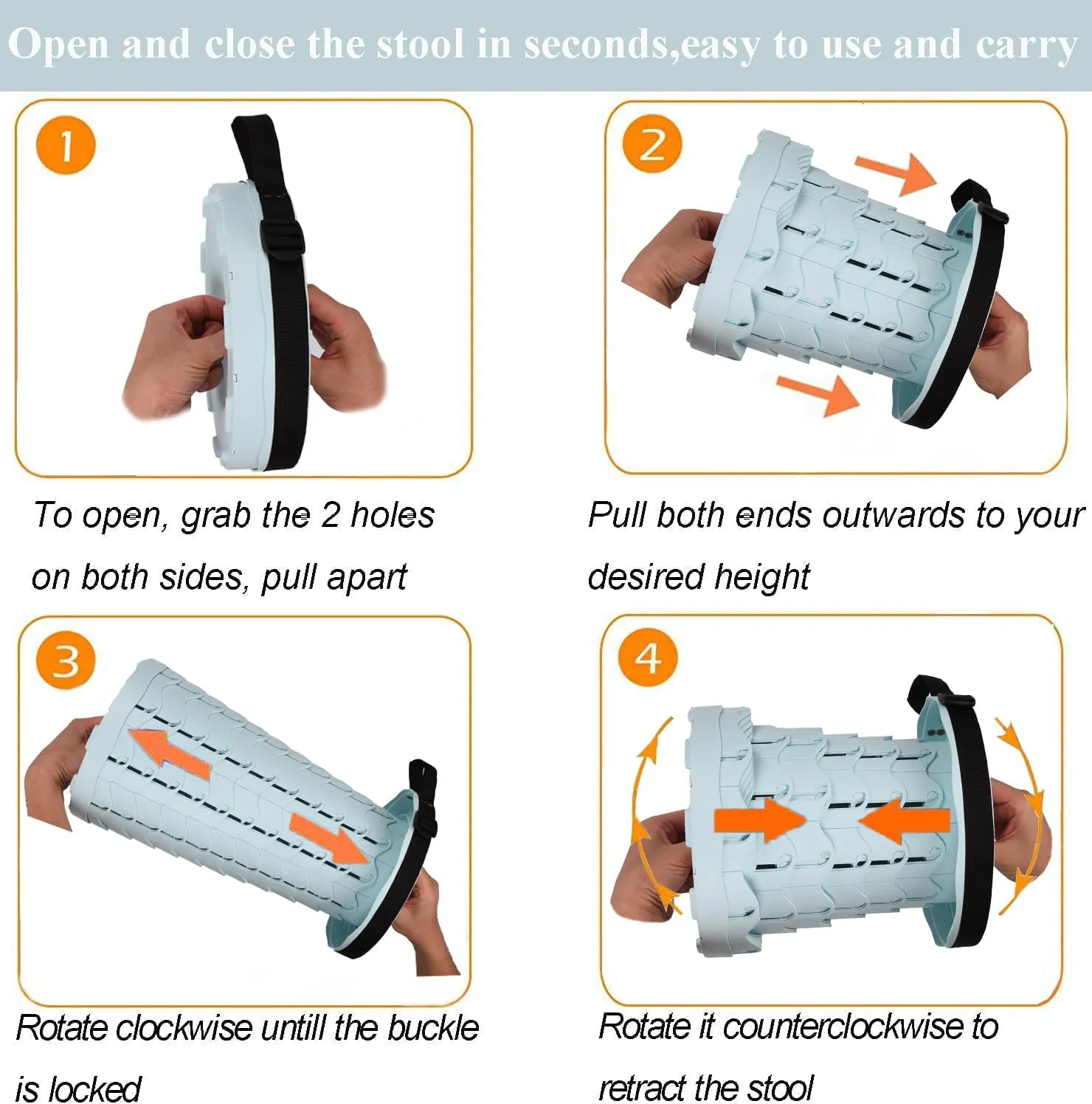 Open and close the stool in seconds,easy to use and carry

1

To open, grab the 2 holes on both sides, pull apart

2

Pull both ends outwards to your desired height

3

Rotate clockwise untill the buckle is locked

4

Rotate it counterclockwise to retract the stool