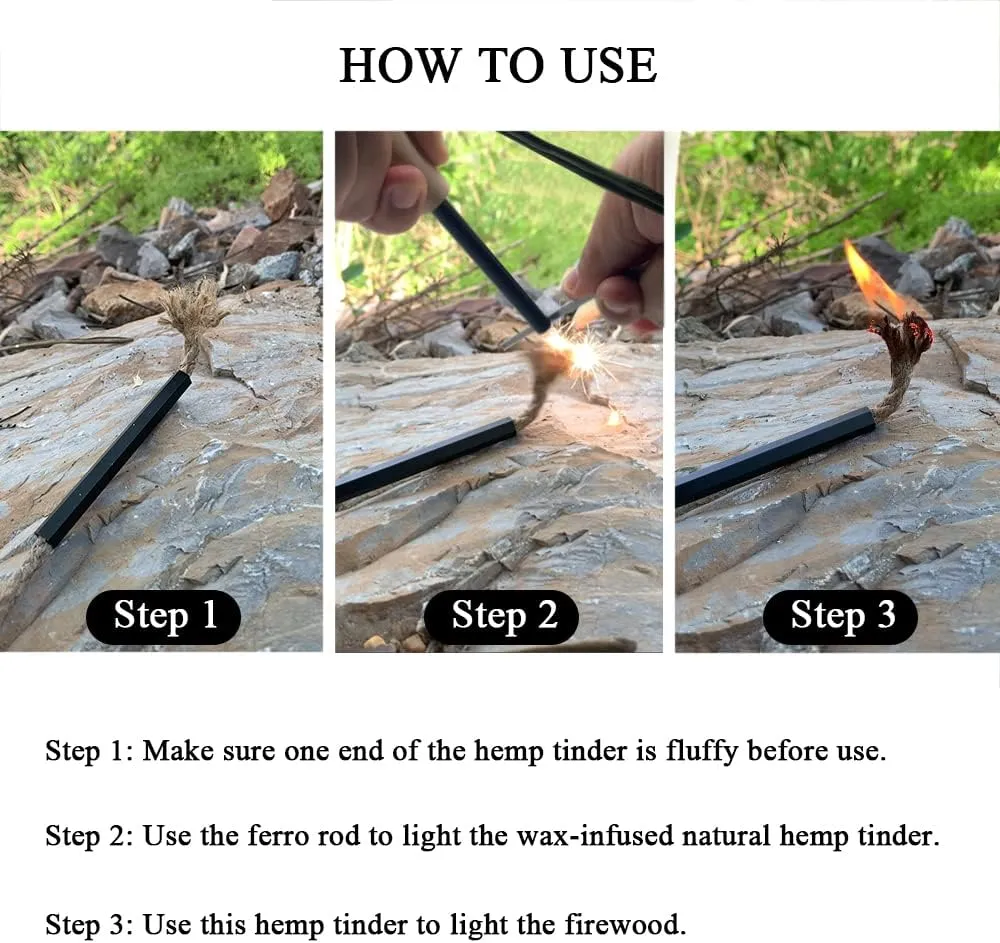 HOW TO USE

Step 1

Step 2

Step 3

Step 1: Make sure one end of the hemp tinder is fluffy before use.

Step 2: Use the ferro rod to light the wax-infused natural hemp tinder.

Step 3: Use this hemp tinder to light the firewood.