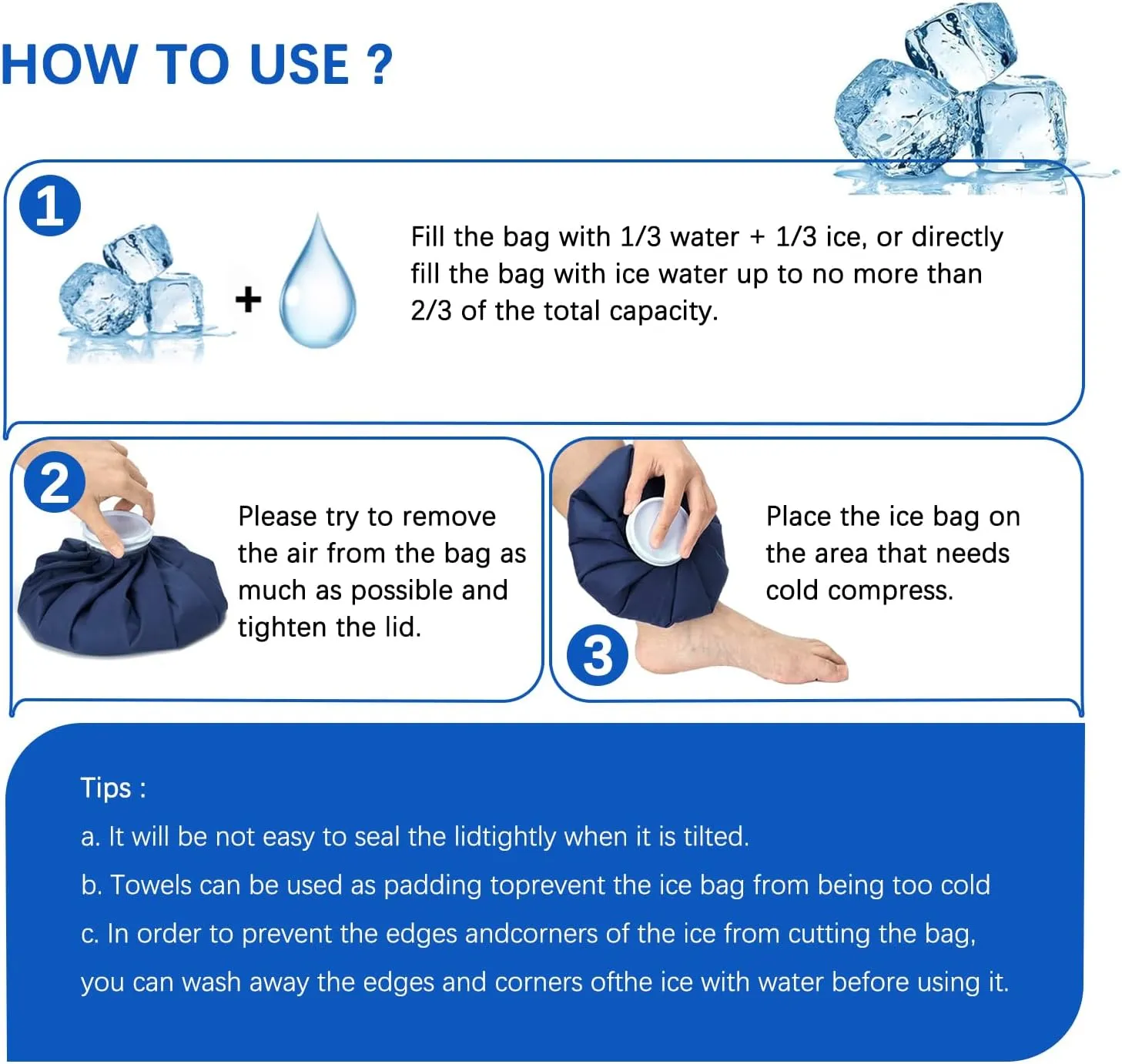 HOW TO USE ?

1

+

Fill the bag with 1/3 water + 1/3 ice, or directly fill the bag with ice water up to no more than 2/3 of the total capacity.

2

Please try to remove the air from the bag as much as possible and tighten the lid.

3

Place the ice bag on the area that needs cold compress.

Tips :

a. It will be not easy to seal the lidtightly when it is tilted.

b. Towels can be used as padding toprevent the ice bag from being too cold

c. In order to prevent the edges andcorners of the ice from cutting the bag, you can wash away the edges and corners ofthe ice with water before using it.