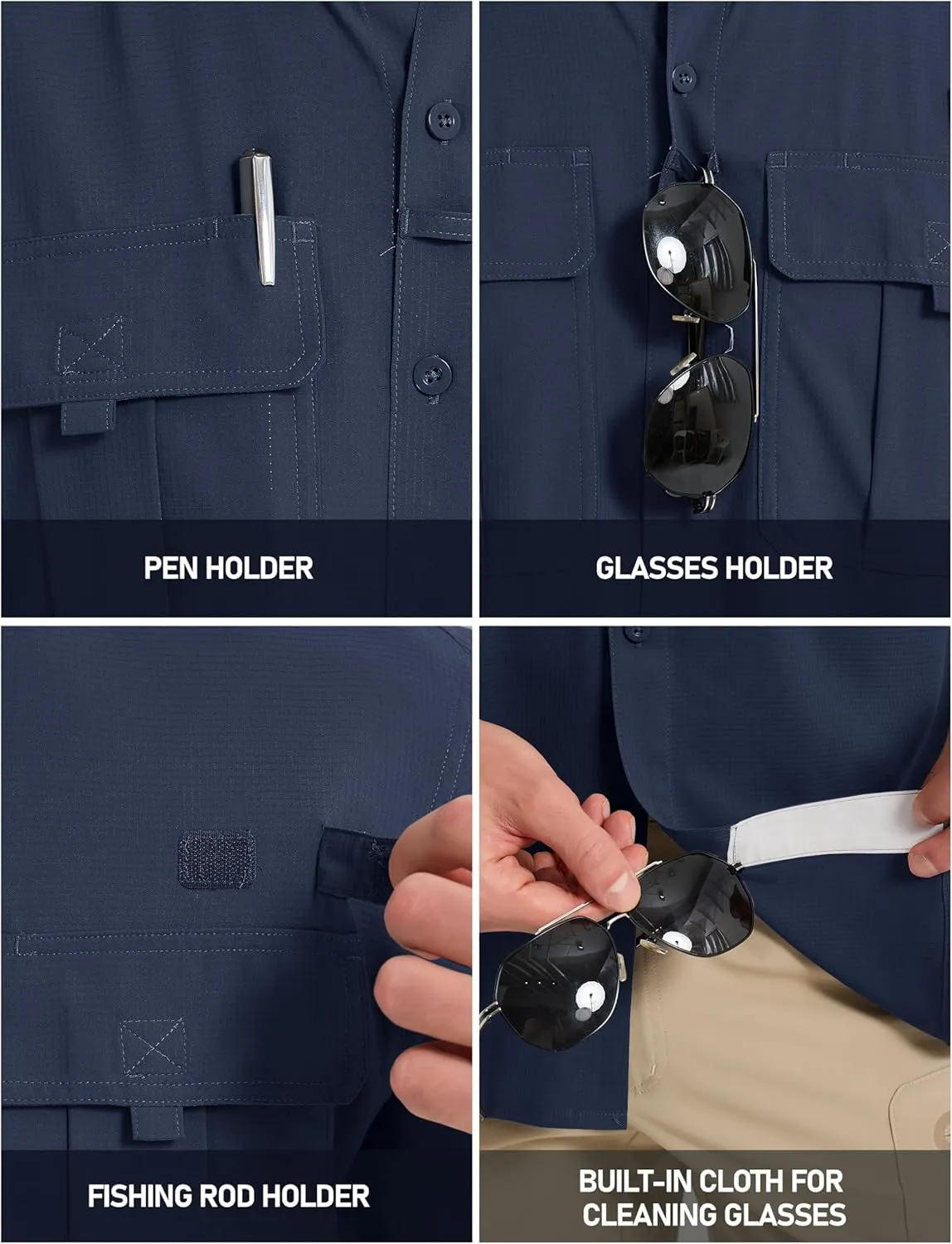 PEN HOLDER

GLASSES HOLDER

FISHING ROD HOLDER

BUILT-IN CLOTH FOR CLEANING GLASSES