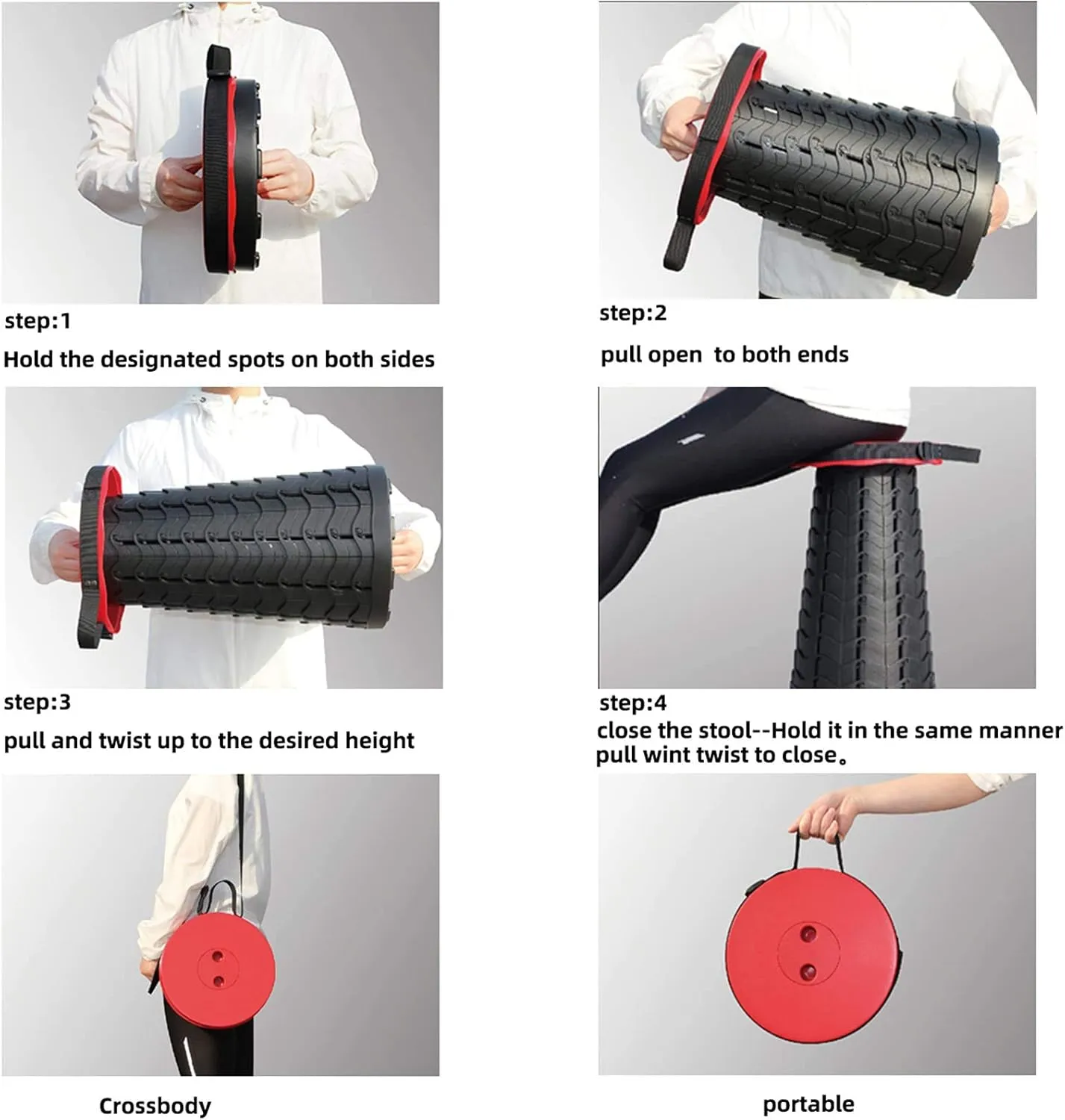 step:1

Hold the designated spots on both sides

step:2

pull open to both ends

step:3

pull and twist up to the desired height

step:4

close the stool--Hold it in the same manner pull wint twist to close。

Crossbody

portable