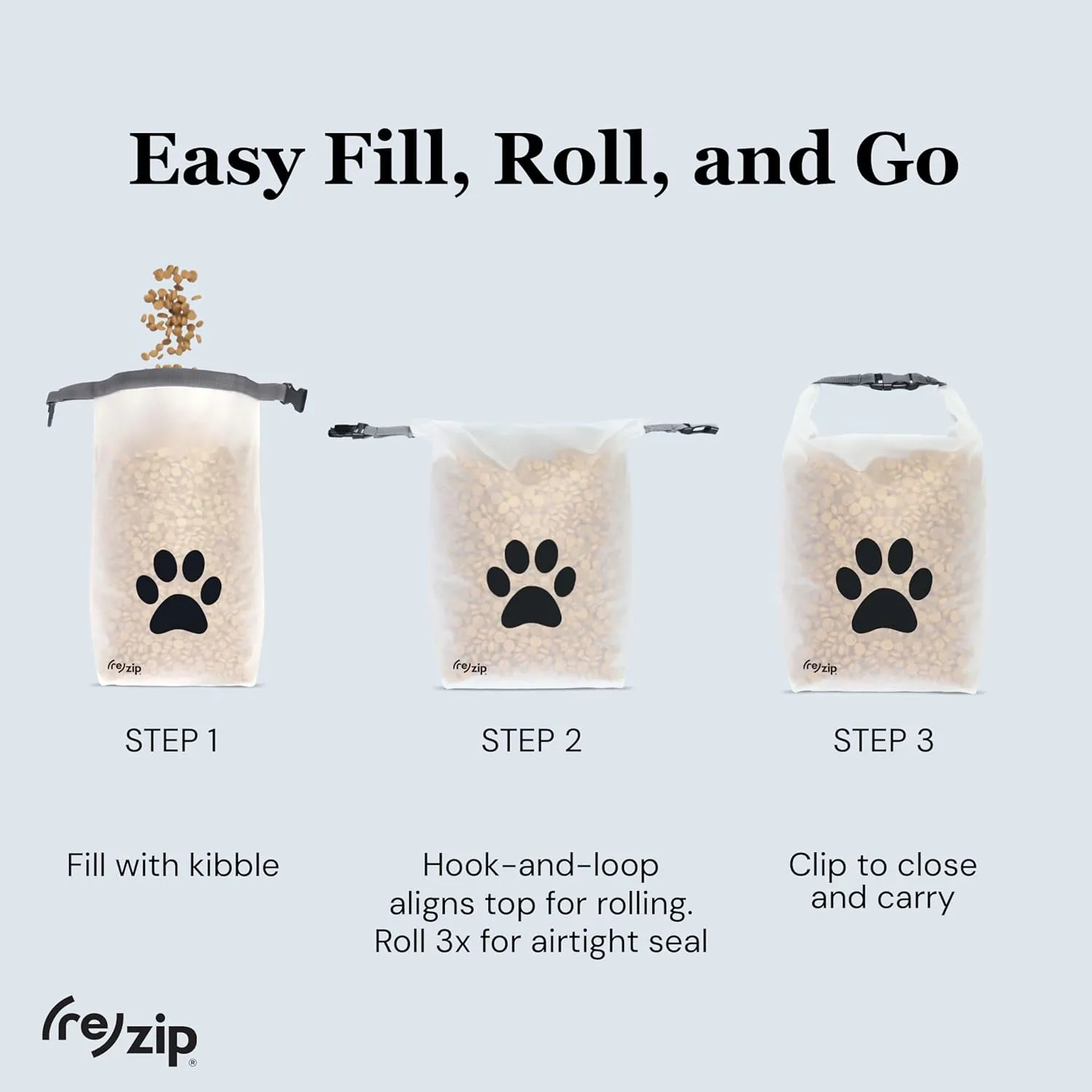 Easy Fill, Roll, and Go

(re)zip

(re)zip

(re)zip

STEP 1

STEP 2

STEP 3

Fill with kibble

Hook-and-loop aligns top for rolling. Roll 3x for airtight seal

Clip to close and carry

(re)zip®