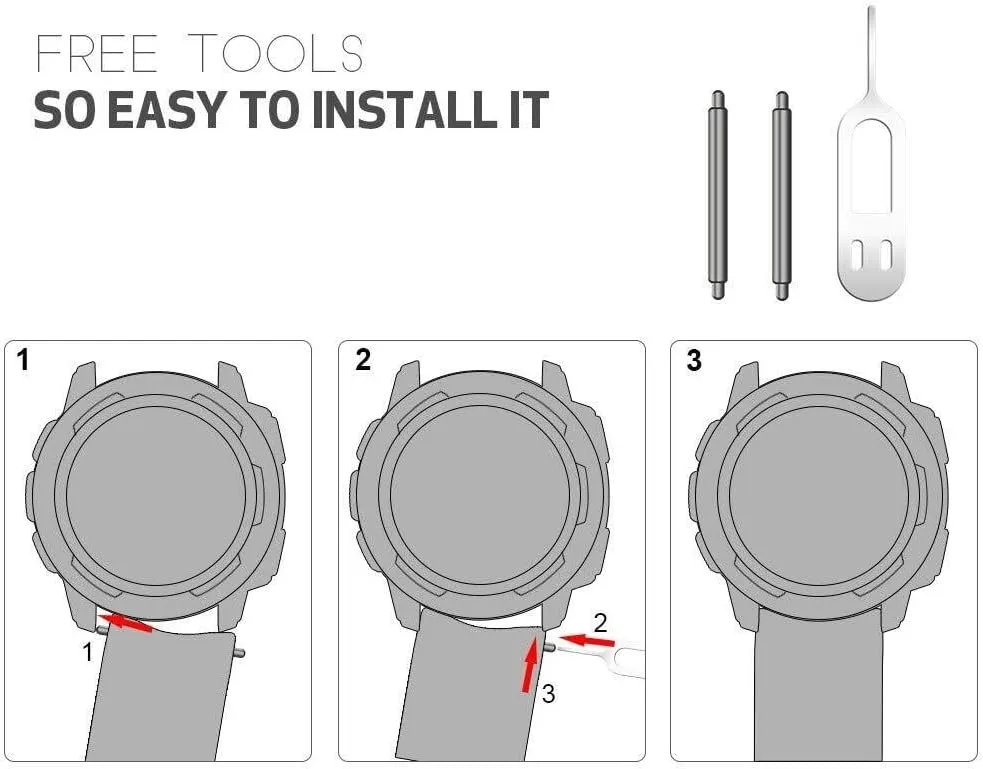 FREE TOOLS
SO EASY TO INSTALL IT

1
1

2
2
3

3