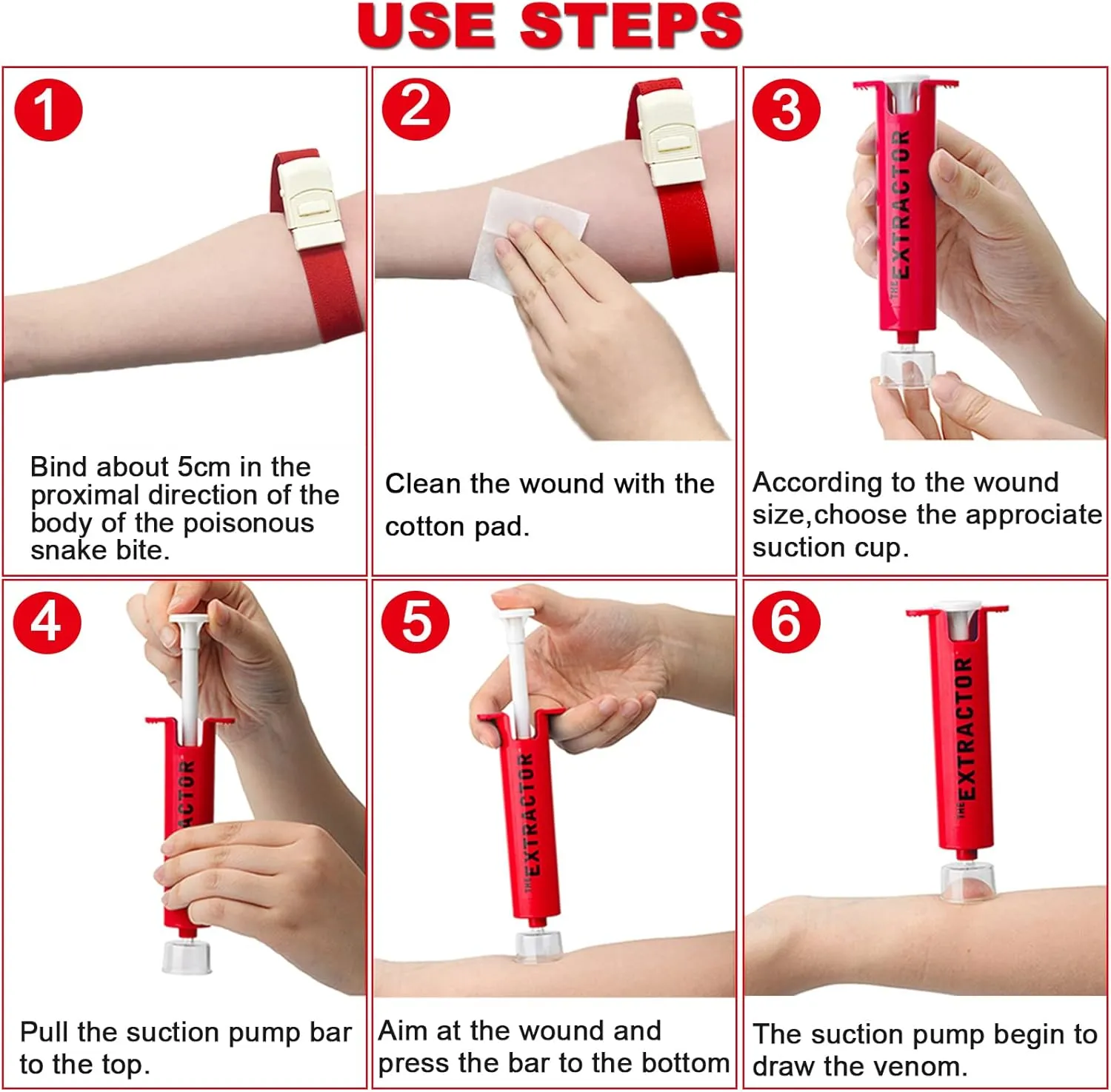 USE STEPS

1

Bind about 5cm in the proximal direction of the body of the poisonous snake bite.

2

Clean the wound with the cotton pad.

3

THE EXTRACTOR

According to the wound size,choose the approciate suction cup.

4

ACTOR

Pull the suction pump bar to the top.

5

THE EXTRACTOR

Aim at the wound and press the bar to the bottom

6

THE EXTRACTOR

The suction pump begin to draw the venom.