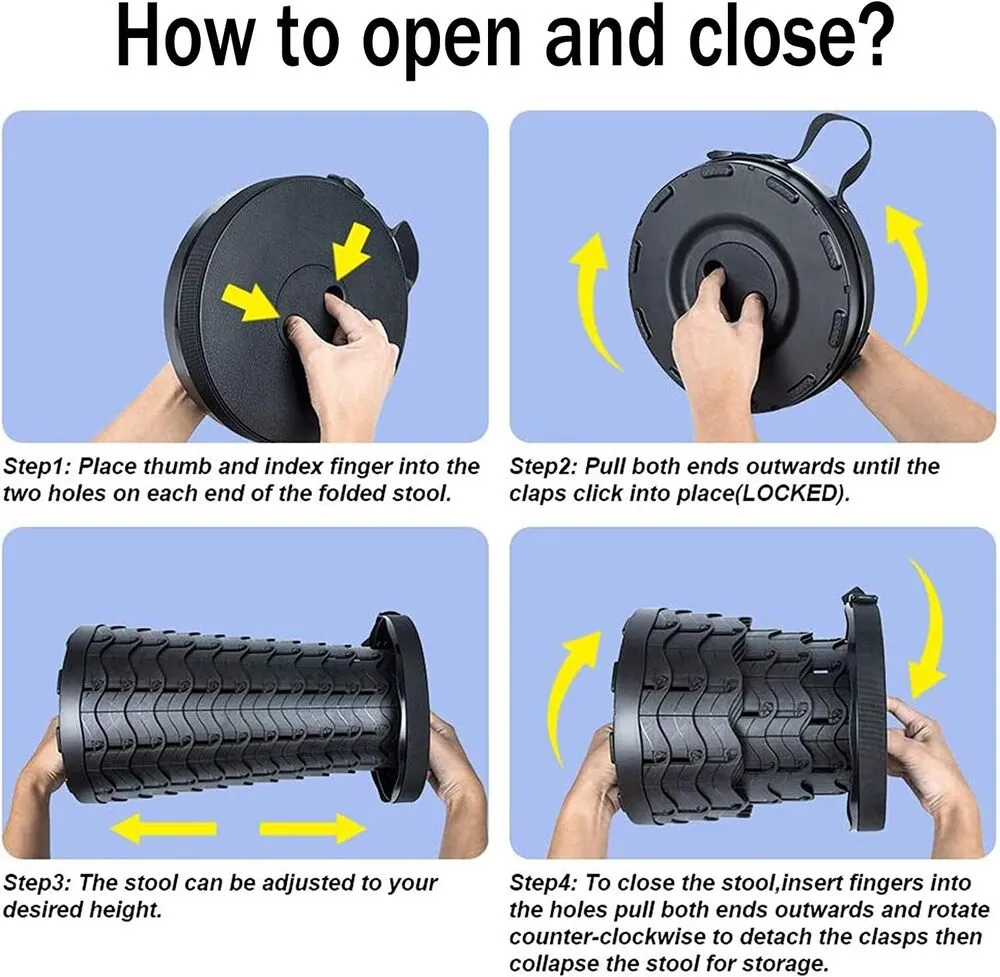 How to open and close?

Step1: Place thumb and index finger into the two holes on each end of the folded stool.

Step2: Pull both ends outwards until the claps click into place(LOCKED).

Step3: The stool can be adjusted to your desired height.

Step4: To close the stool,insert fingers into the holes pull both ends outwards and rotate counter-clockwise to detach the clasps then collapse the stool for storage.