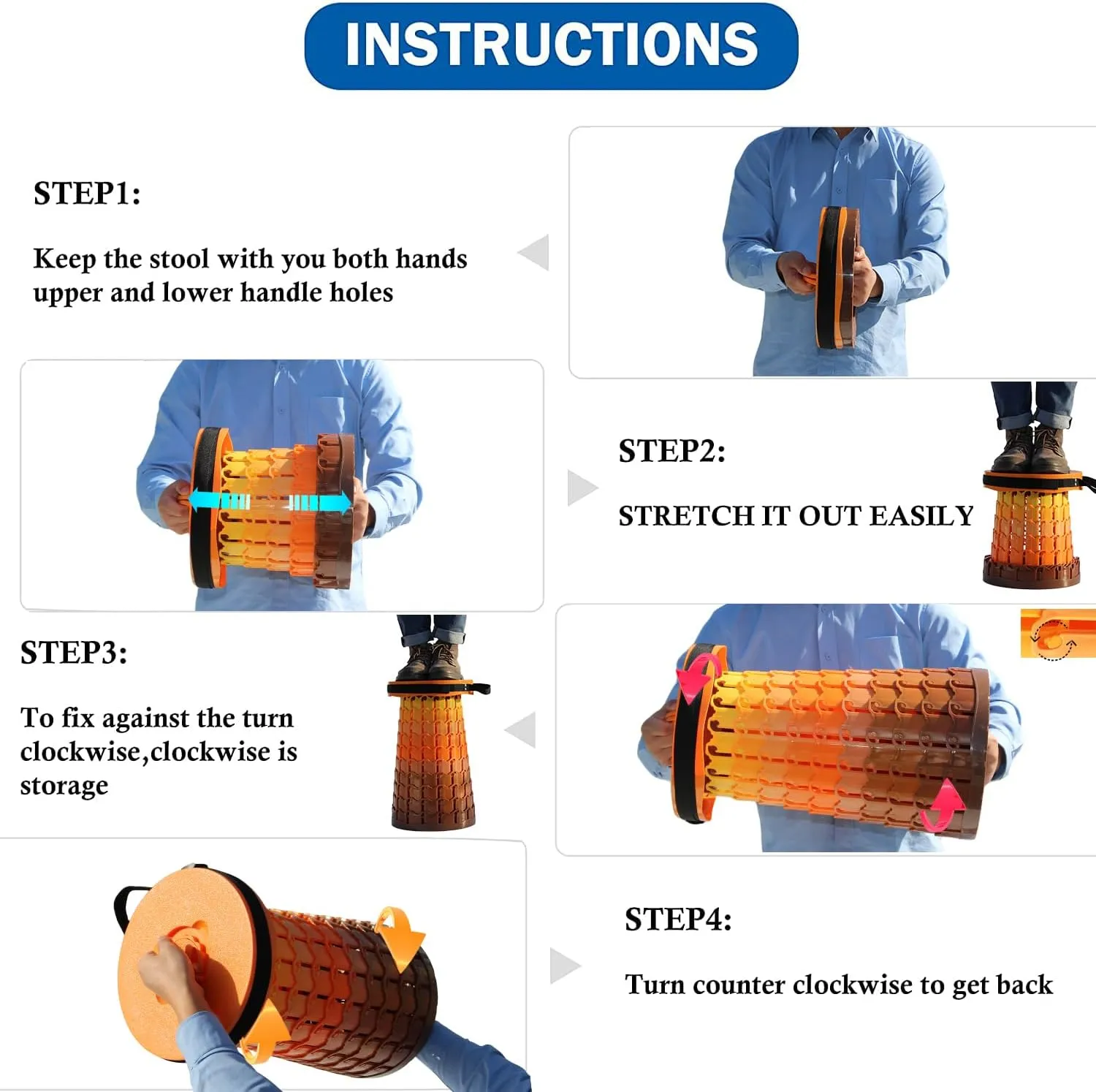 INSTRUCTIONS

STEP1:

Keep the stool with you both hands upper and lower handle holes

STEP2:

STRETCH IT OUT EASILY

STEP3:

To fix against the turn clockwise,clockwise is storage

STEP4:

Turn counter clockwise to get back