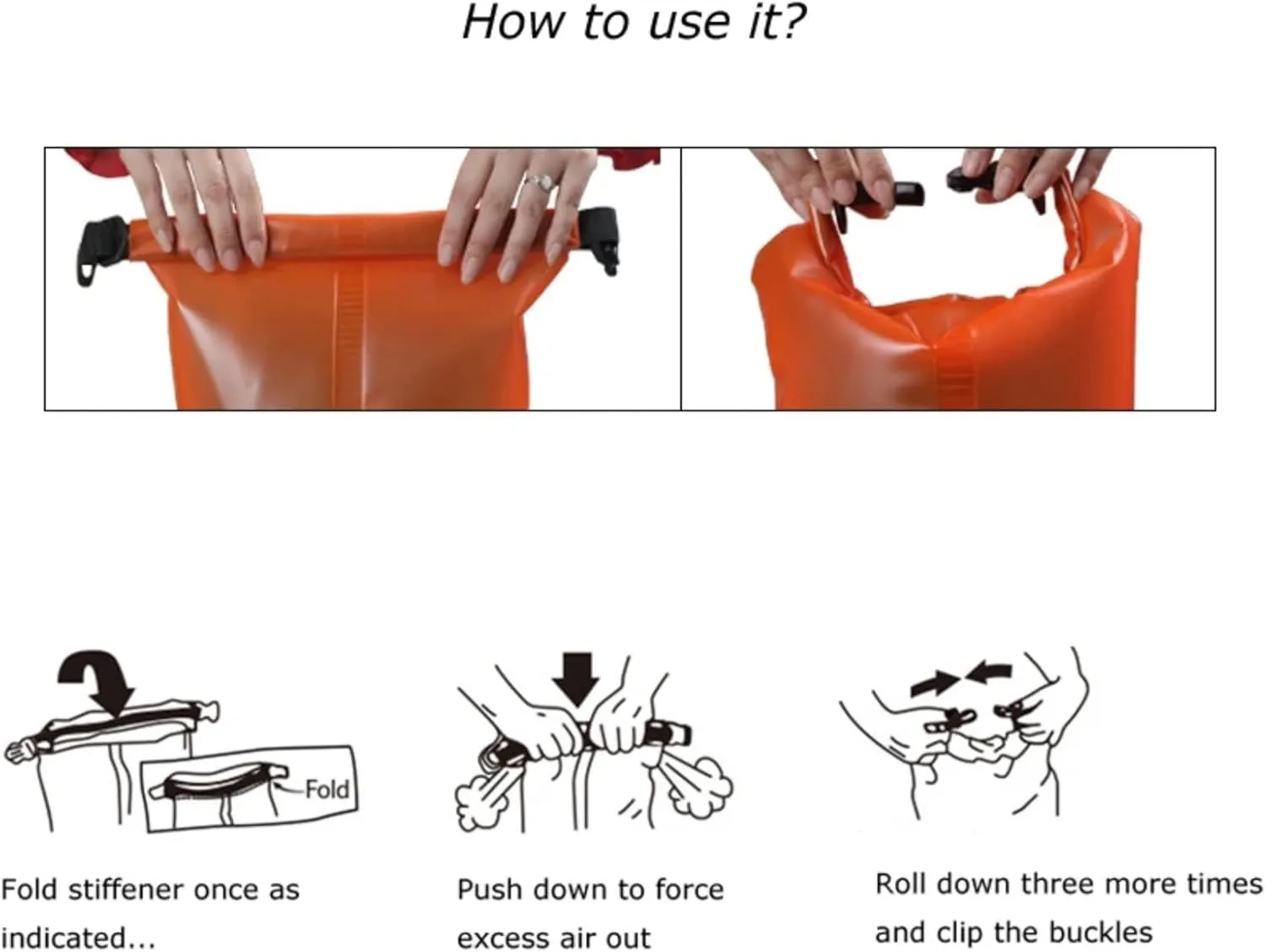 How to use it?

Fold

Fold stiffener once as indicated...

Push down to force excess air out

Roll down three more times and clip the buckles